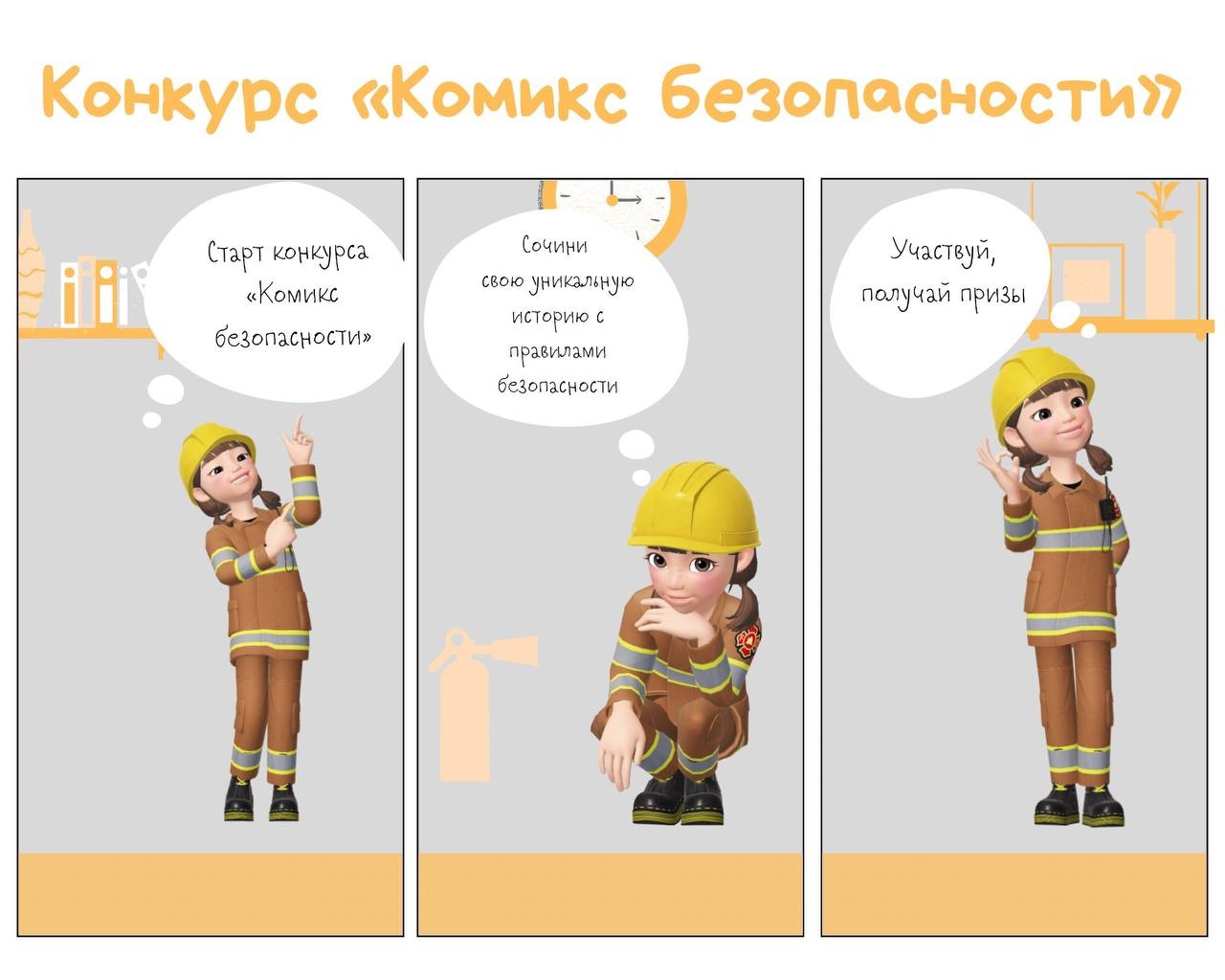 Конкурс «Комикс безопасности»

Старт конкурса «Комикс безопасности»

Сочини свою уникальную историю с правилами безопасности

Участвуй, получай призы